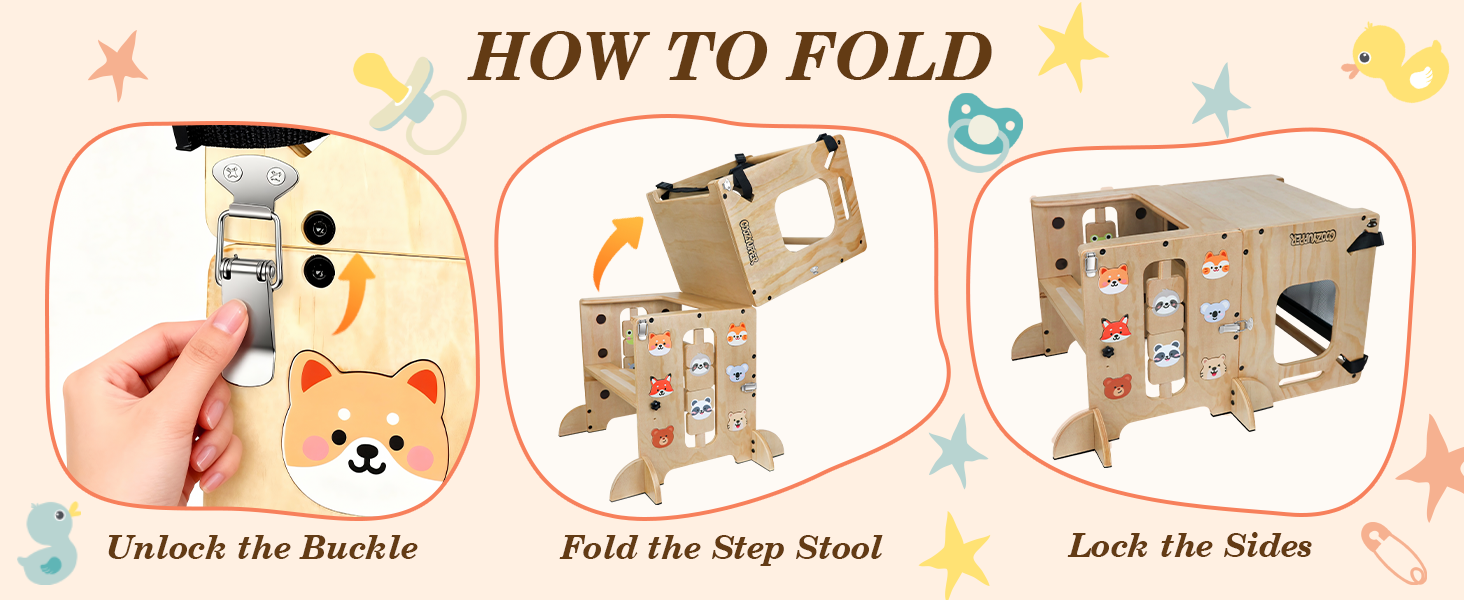 HOW TO FOLD

Unlock the Buckle

Fold the Step Stool

Lock the Sides